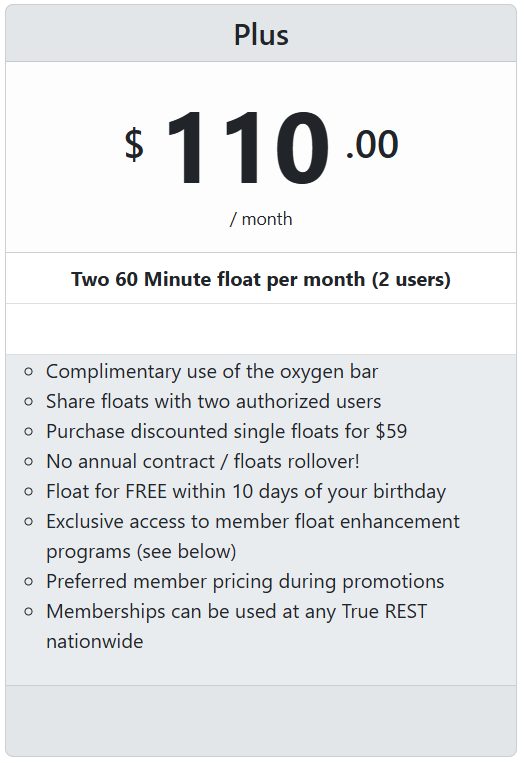 Plus

$ 110 .00

/ month

Two 60 Minute float per month (2 users)

- Complimentary use of the oxygen bar
- Share floats with two authorized users
- Purchase discounted single floats for $59
- No annual contract / floats rollover!
- Float for FREE within 10 days of your birthday
- Exclusive access to member float enhancement programs (see below)
- Preferred member pricing during promotions
- Memberships can be used at any True REST nationwide